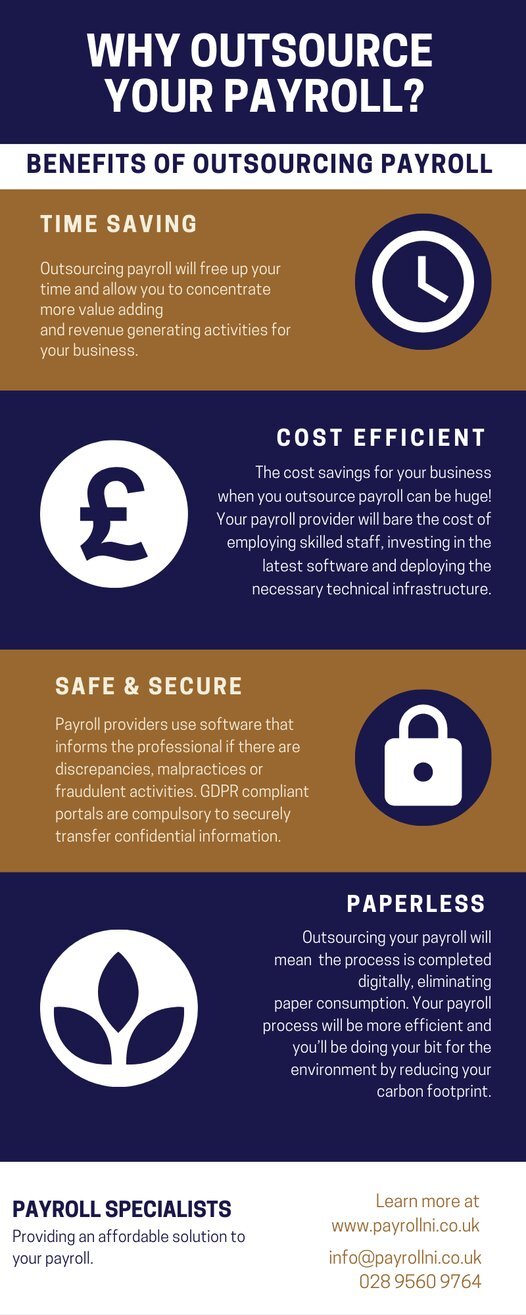 WHY OUTSOURCE YOUR PAYROLL?

BENEFITS OF OUTSOURCING PAYROLL

TIME SAVING

Outsourcing payroll will free up your time and allow you to concentrate more value adding and revenue generating activities for your business.

COST EFFICIENT

The cost savings for your business when you outsource payroll can be huge! Your payroll provider will bare the cost of employing skilled staff, investing in the latest software and deploying the necessary technical infrastructure.

SAFE & SECURE

Payroll providers use software that informs the professional if there are discrepancies, malpractices or fraudulent activities. GDPR compliant portals are compulsory to securely transfer confidential information.

PAPERLESS

Outsourcing your payroll will mean the process is completed digitally, eliminating paper consumption. Your payroll process will be more efficient and you'll be doing your bit for the environment by reducing your carbon footprint.

PAYROLL SPECIALISTS

Providing an affordable solution to your payroll.

Learn more at www.payrollni.co.uk

info@payrollni.co.uk
028 9560 9764